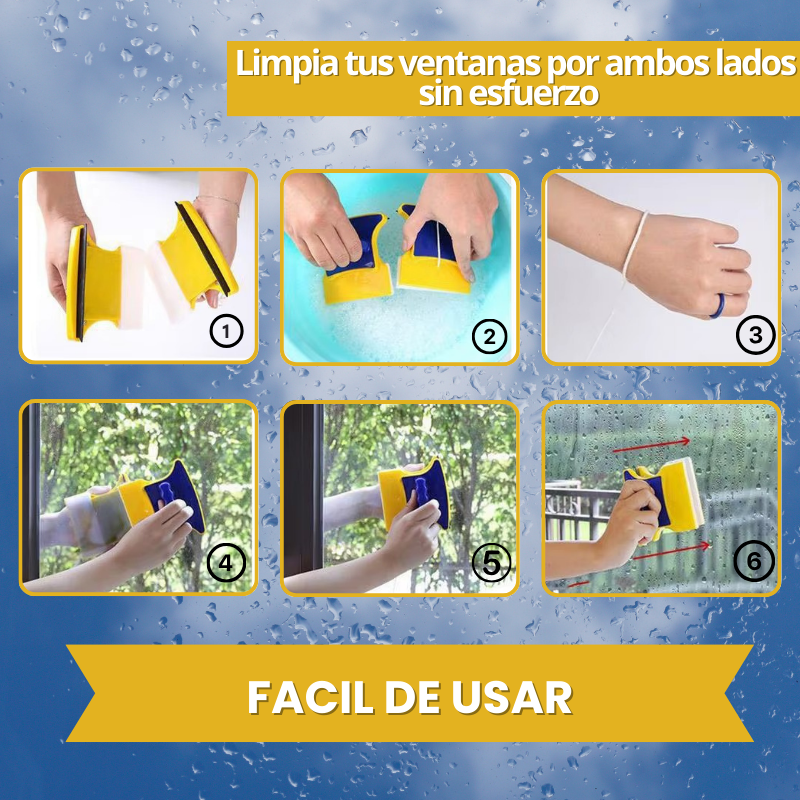 Limpia tus ventanas por ambos lados sin esfuerzo

1

2

3

4

5

6

FACIL DE USAR